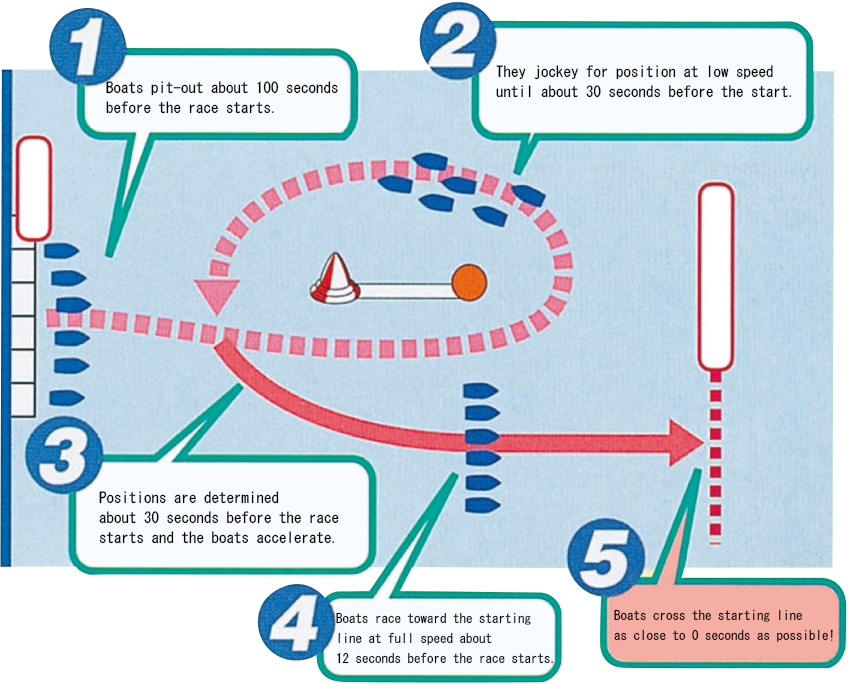 1
Boats pit-out about 100 seconds before the race starts.

2
They jockey for position at low speed until about 30 seconds before the start.

3
Positions are determined about 30 seconds before the race starts and the boats accelerate.

4
Boats race toward the starting line at full speed about 12 seconds before the race starts.

5
Boats cross the starting line as close to 0 seconds as possible!